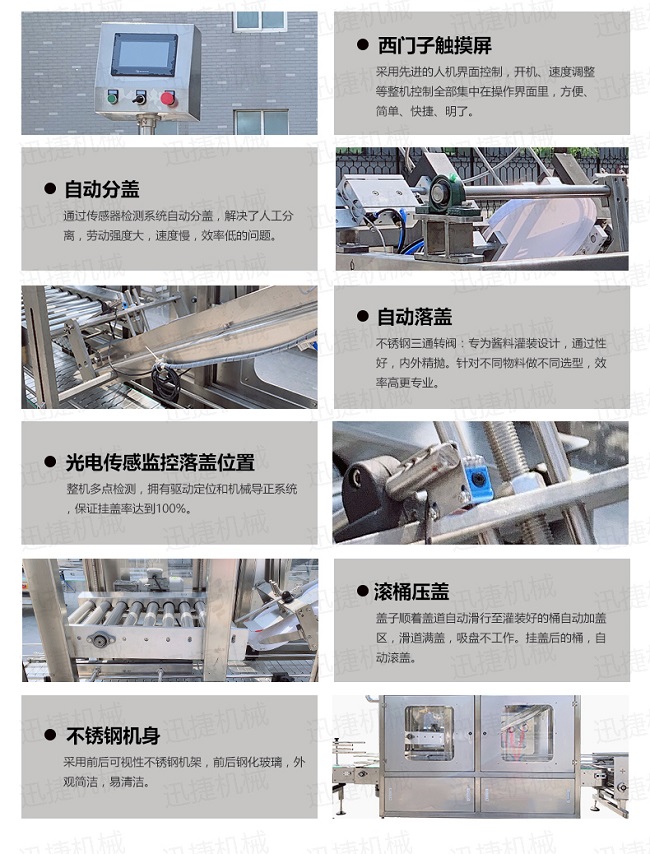 ● 西门子触摸屏

采用先进的人机界面控制，开机、速度调整等整机控制全部集中在操作界面里，方便、简单、快捷、明了。

● 自动分盖

通过传感器检测系统自动分盖，解决了人工分离，劳动强度大，速度慢，效率低的问题。

● 自动落盖

不锈钢三通转阀：专为酱料灌装设计，通过性好，内外精抛。针对不同物料做不同选型，效率高更专业。

● 光电传感监控落盖位置

整机多点检测，拥有驱动定位和机械导正系统，保证挂盖率达到100%。

● 滚桶压盖

盖子顺着盖道自动滑行至灌装好的桶自动加盖区，滑道满盖，吸盘不工作。挂盖后的桶，自动滚盖。

● 不锈钢机身

采用前后可视性不锈钢机架，前后钢化玻璃，外观简洁，易清洁。

迅捷机械